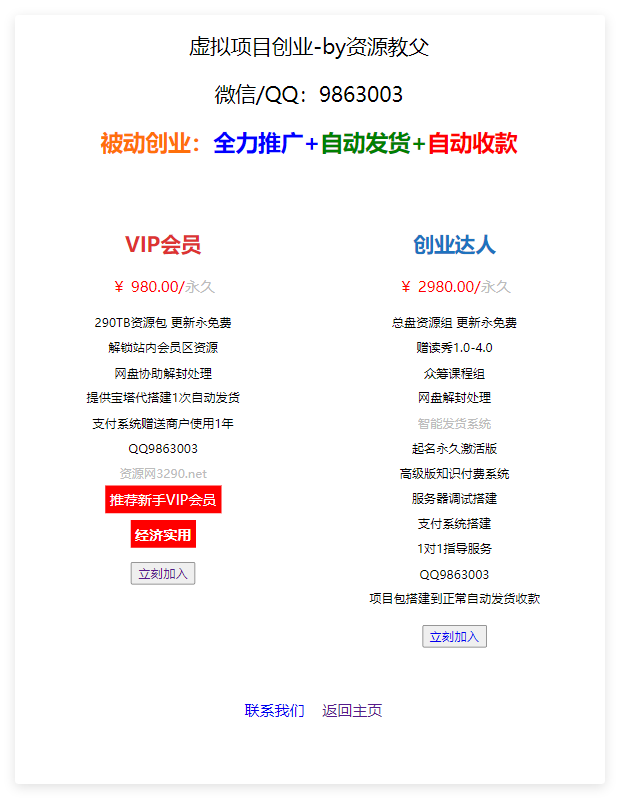 虚拟项目创业-by资源教父

微信/QQ：9863003

被动创业：全力推广+自动发货+自动收款

VIP会员

￥ 980.00/永久

290TB资源包 更新永免费

解锁站内会员区资源

网盘协助解封处理

提供宝塔代搭建1次自动发货

支付系统赠送商户使用1年

QQ9863003

资源网3290.net

推荐新手VIP会员

经济实用

立刻加入

创业达人

￥ 2980.00/永久

总盘资源组 更新永免费

赠读秀1.0-4.0

众筹课程组

网盘解封处理

智能发货系统

起名永久激活版

高级版知识付费系统

服务器调试搭建

支付系统搭建

1对1指导服务

QQ9863003

项目包搭建到正常自动发货收款

立刻加入

联系我们 返回主页